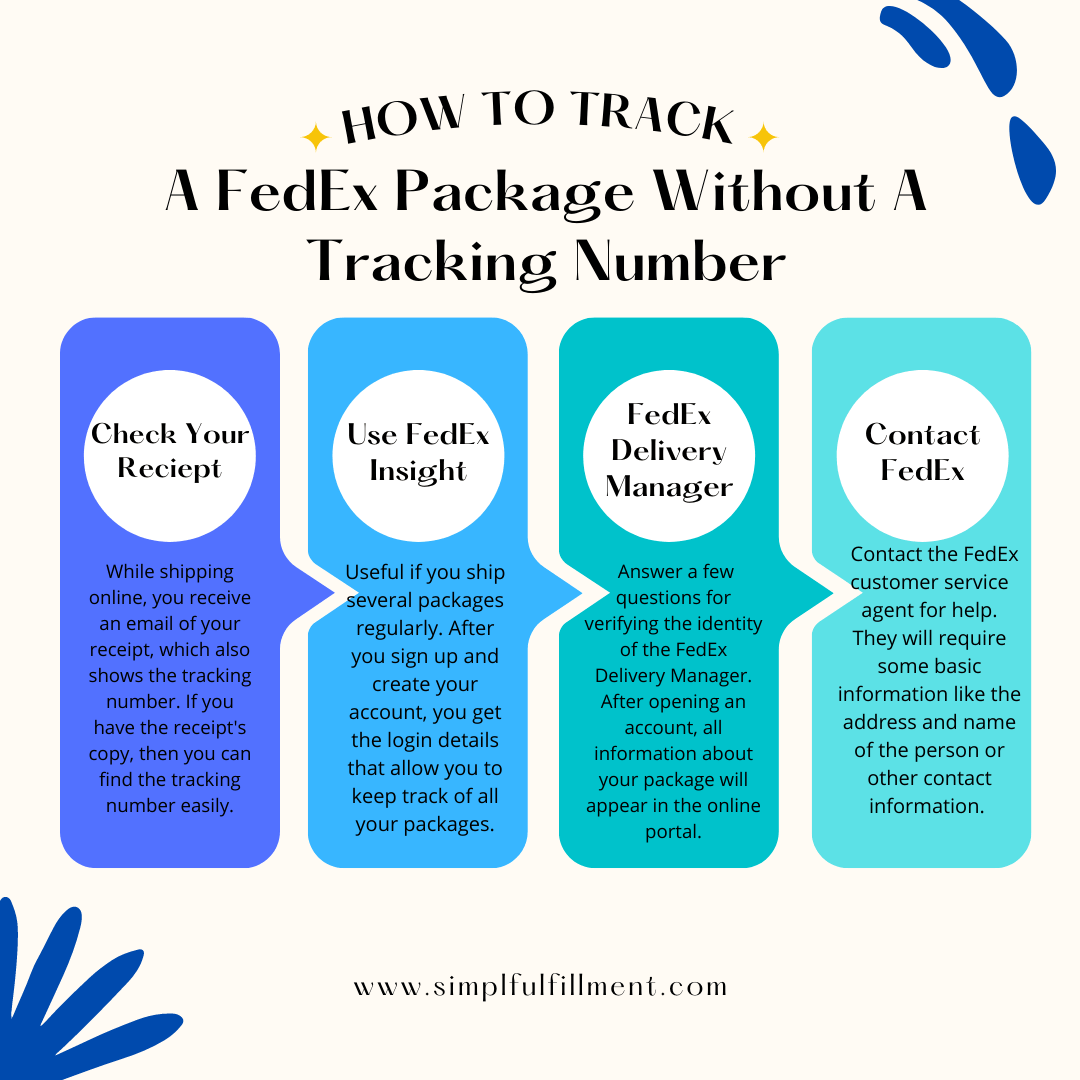 HOW TO TRACK
A FedEx Package Without A Tracking Number

Check Your Reciept

While shipping online, you receive an email of your receipt, which also shows the tracking number. If you have the receipt's copy, then you can find the tracking number easily.

Use FedEx Insight

Useful if you ship several packages regularly. After you sign up and create your account, you get the login details that allow you to keep track of all your packages.

FedEx Delivery Manager

Answer a few questions for verifying the identity of the FedEx Delivery Manager. After opening an account, all information about your package will appear in the online portal.

Contact FedEx

Contact the FedEx customer service agent for help. They will require some basic information like the address and name of the person or other contact information.

www.simplfulfillment.com